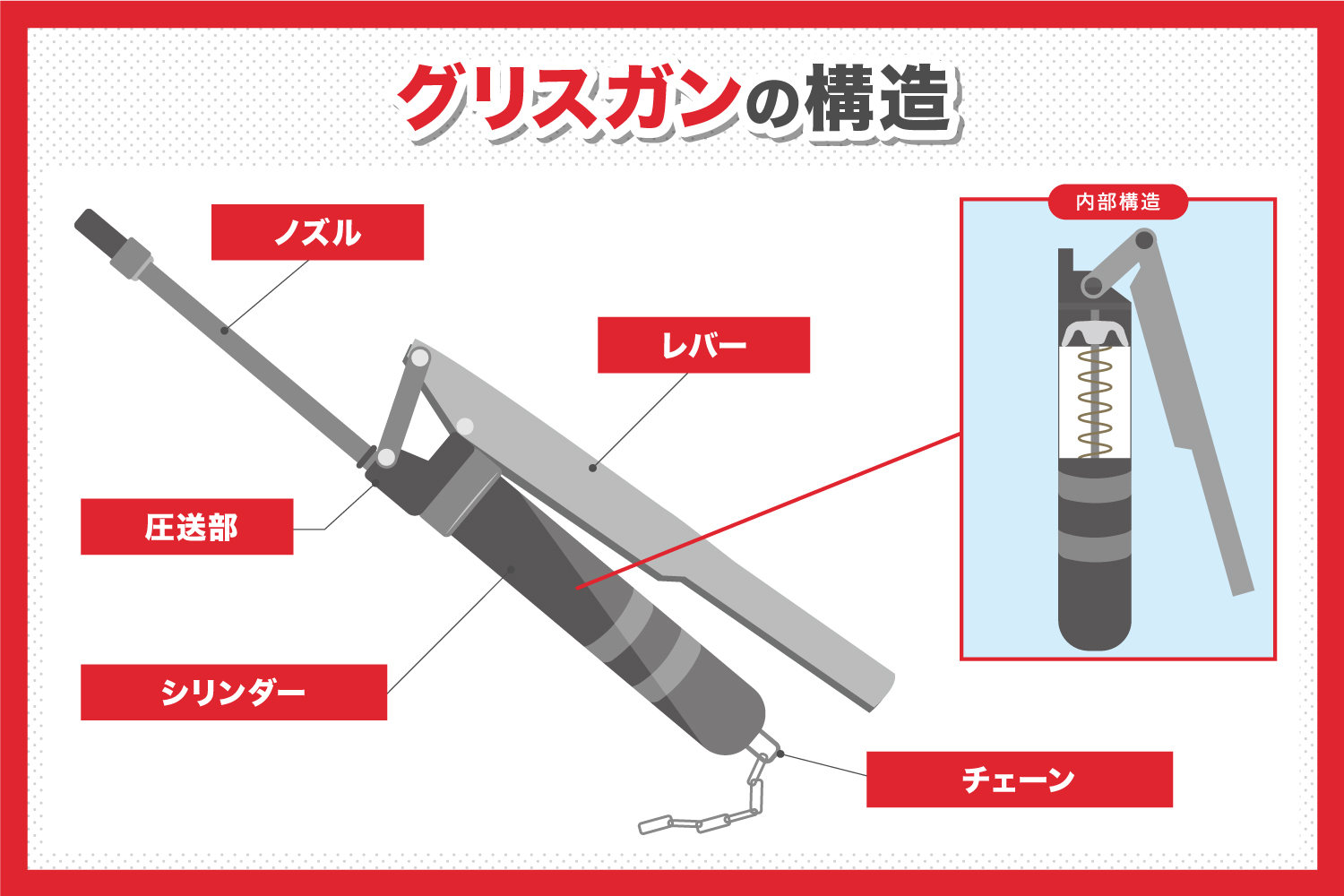 グリスガンの構造

ノズル

レバー

内部構造

圧送部

シリンダー

チェーン