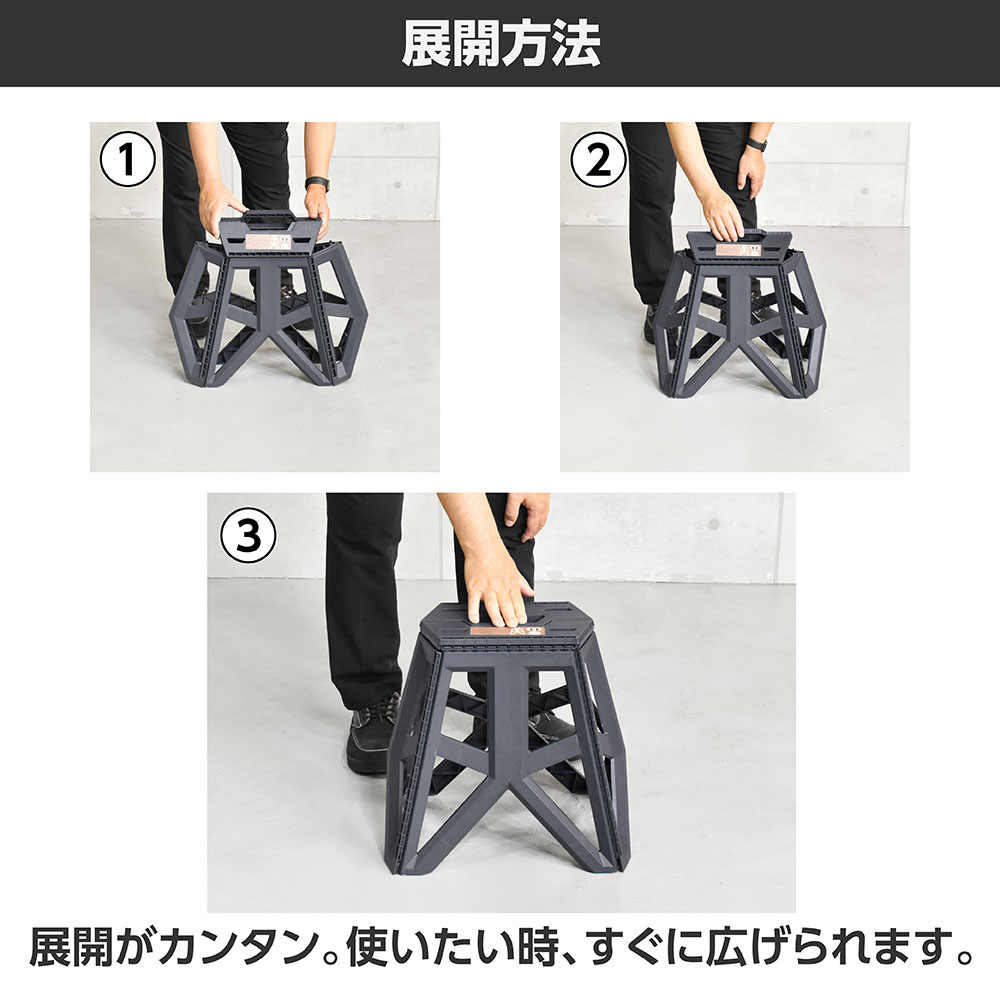 展開方法

1

2

3

展開がカンタン。使いたい時、すぐに広げられます。