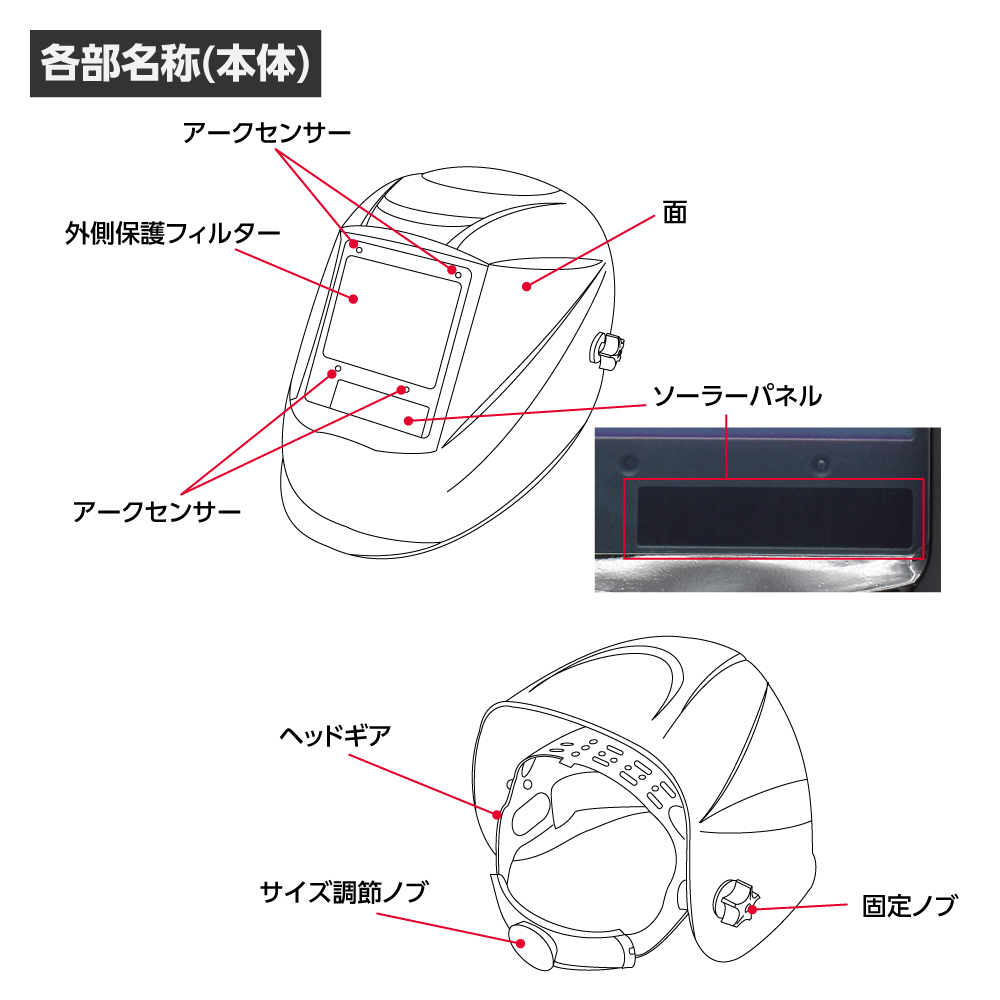 各部名称(本体)

アークセンサー

外側保護フィルター

面

ソーラーパネル

アークセンサー

ヘッドギア

サイズ調節ノブ

固定ノブ