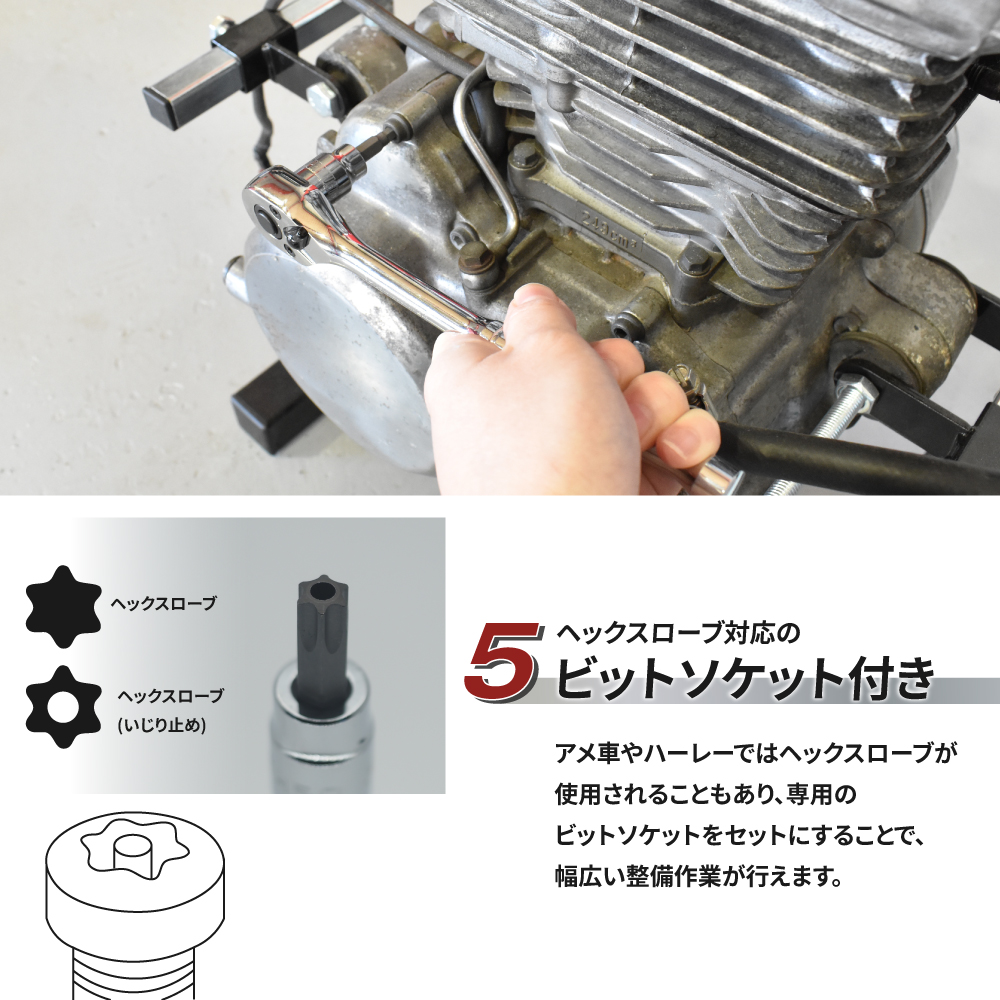 ヘックスローブ

ヘックスローブ
(いじり止め)

5 ヘックスローブ対応の
ビットソケット付き

アメ車やハーレーではヘックスローブが使用されることもあり、専用のビットソケットをセットにすることで、幅広い整備作業が行えます。