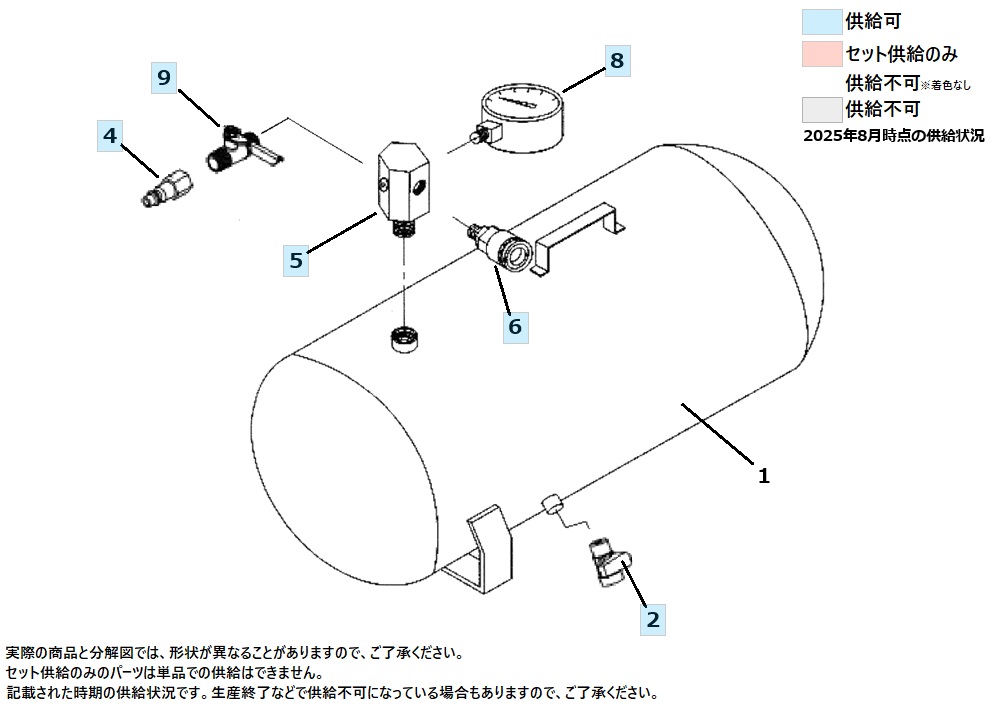 供給可
セット供給のみ
供給不可※着色なし
供給不可
2025年8月時点の供給状況

9
8
4
5
6
1
2

実際の商品と分解図では、形状が異なることがありますので、ご了承ください。
セット供給のみのパーツは単品での供給はできません。
記載された時期の供給状況です。生産終了などで供給不可になっている場合もありますので、ご了承ください。