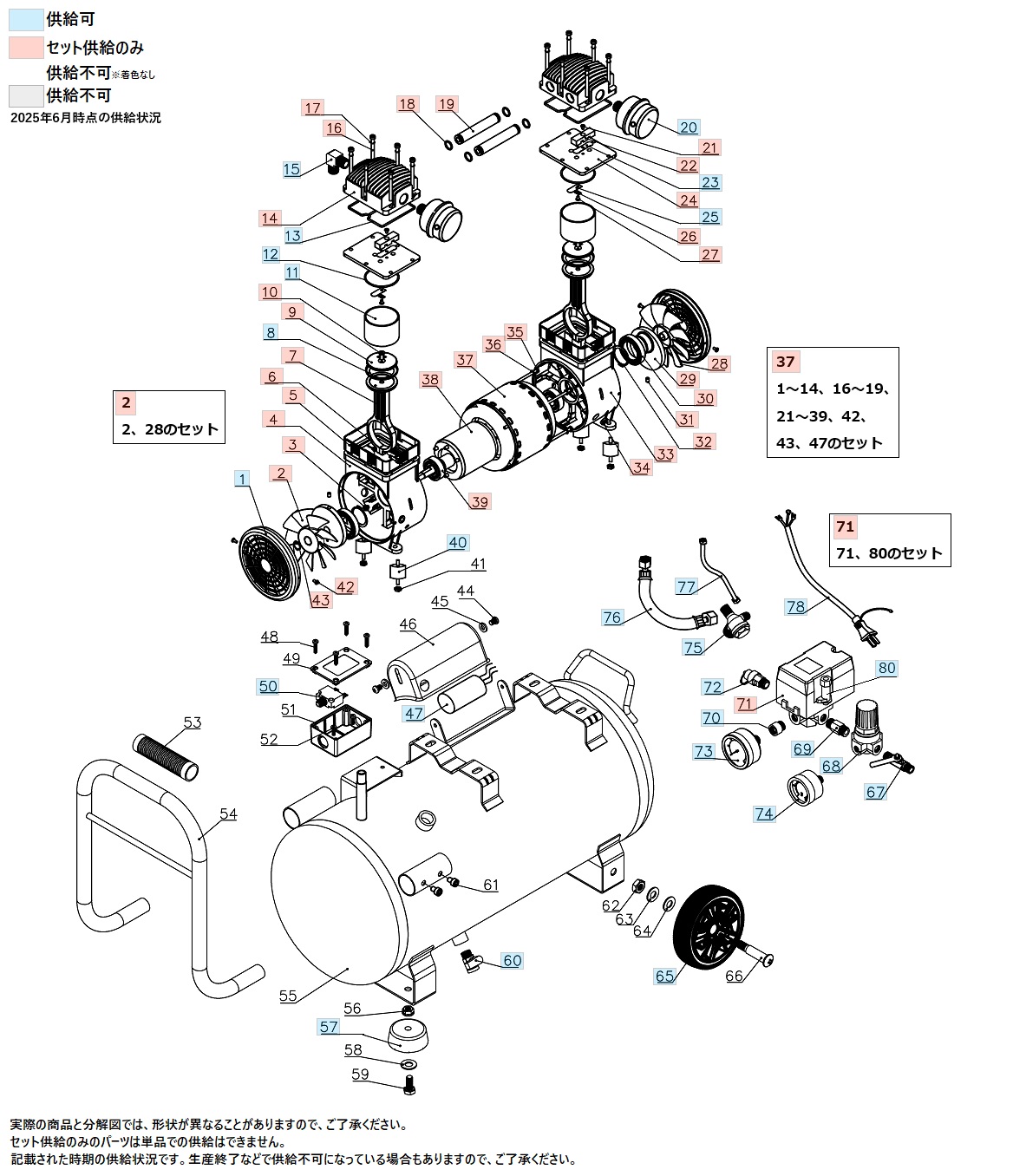 供給可
セット供給のみ
供給不可※着色なし
供給不可
2025年6月時点の供給状況

17
16
15
14
13
12
11
10
9
8
7
6
5
4
3
2
1
18
19
20
21
22
23
24
25
26
27
28
29
30
31
32
33
34
35
36
37
38
39
40
41
42
43
44
45
46
47
48
49
50
51
52
53
54
55
56
57
58
59
60
61
62
63
64
65
66
67
68
69
70
71
72
73
74
75
76
77
78
80

2
2、28のセット

37
1～14、16～19、21～39、42、43、47のセット

71
71、80のセット

実際の商品と分解図では、形状が異なることがありますので、ご了承ください。
セット供給のみのパーツは単品での供給はできません。
記載された時期の供給状況です。生産終了などで供給不可になっている場合もありますので、ご了承ください。