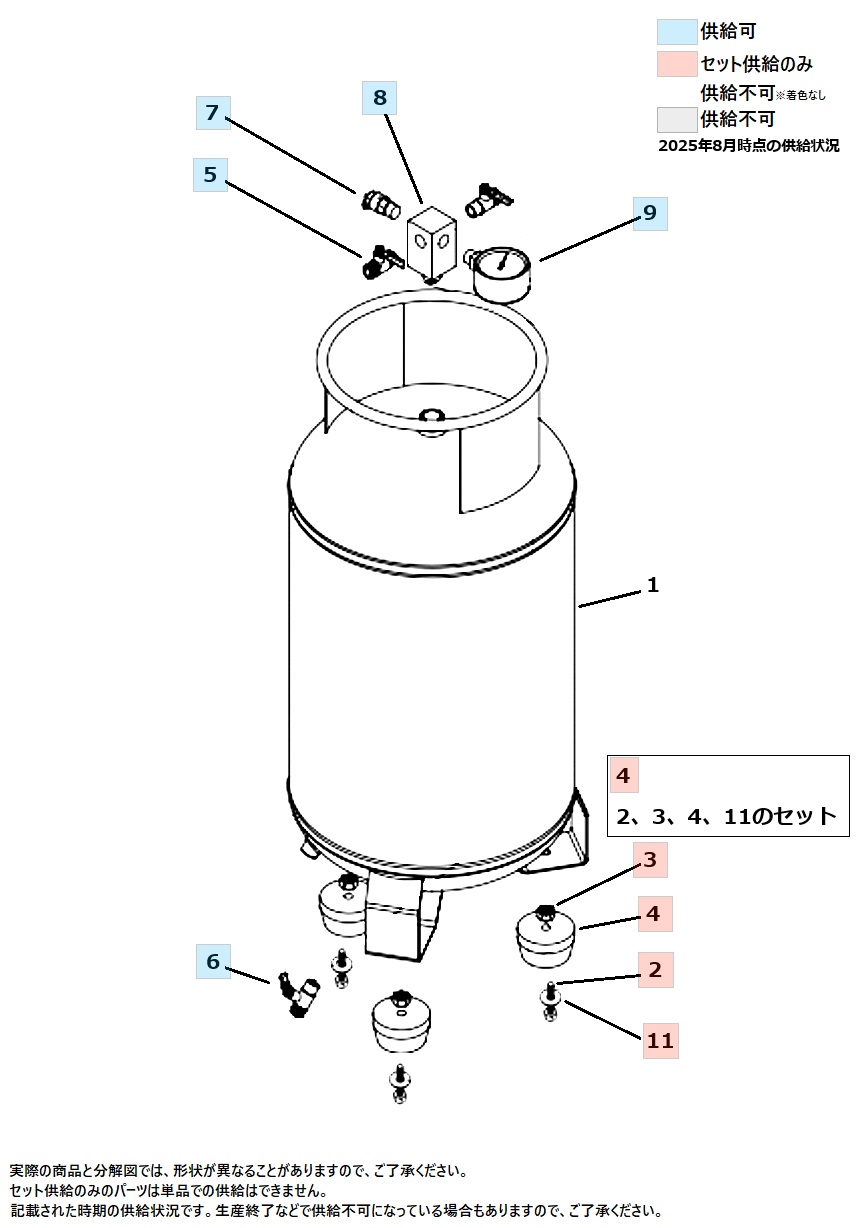 供給可
セット供給のみ
供給不可※着色なし
供給不可
2025年8月時点の供給状況

7
8
5
9
1
4
2、3、4、11のセット
3
4
2
11
6

実際の商品と分解図では、形状が異なることがありますので、ご了承ください。
セット供給のみのパーツは単品での供給はできません。
記載された時期の供給状況です。生産終了などで供給不可になっている場合もありますので、ご了承ください。