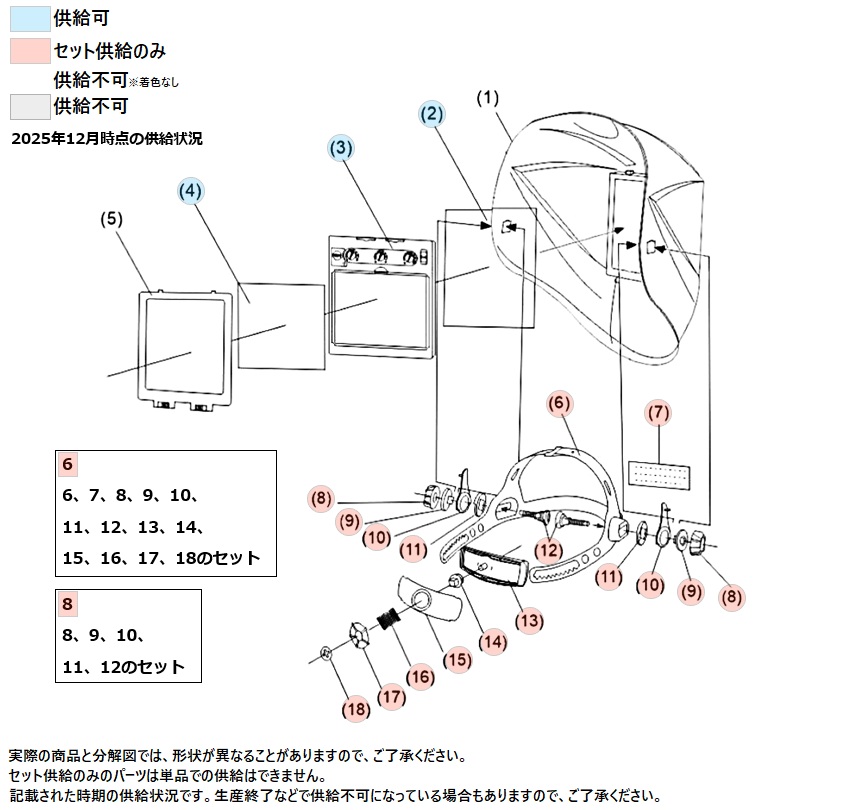 供給可
セット供給のみ
供給不可※着色なし
供給不可
2025年12月時点の供給状況

(1)
(2)
(3)
(4)
(5)
(6)
(7)
(8)
(9)
(10)
(11)
(12)
(11)
(10)
(9)
(8)
(13)
(14)
(15)
(16)
(17)
(18)

6
6、7、8、9、10、
11、12、13、14、
15、16、17、18のセット

8
8、9、10、
11、12のセット

実際の商品と分解図では、形状が異なることがありますので、ご了承ください。
セット供給のみのパーツは単品での供給はできません。
記載された時期の供給状況です。生産終了などで供給不可になっている場合もありますので、ご了承ください。